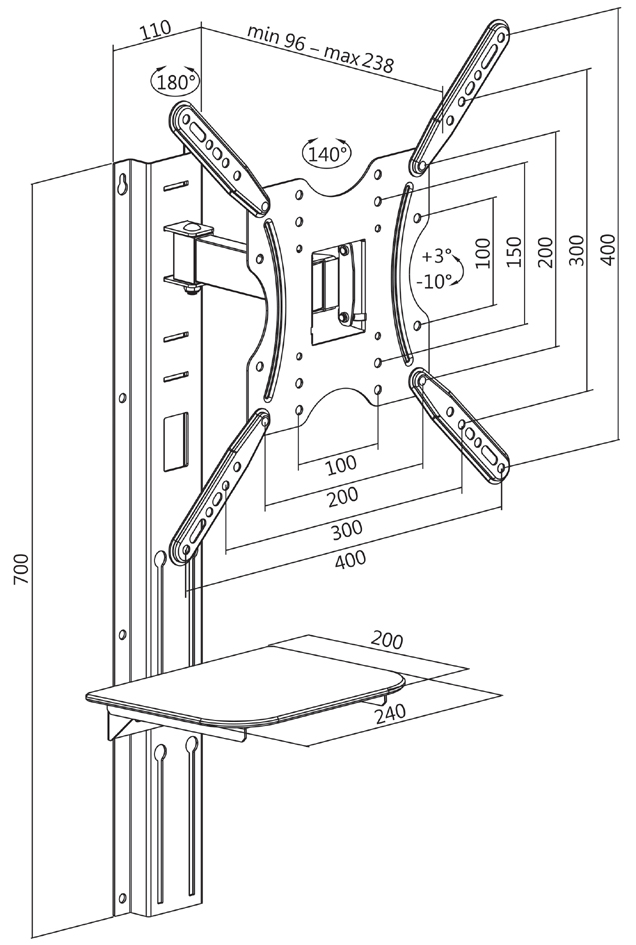 110
min 96 – max 238
180°
140°
+3°
-10°
100
150
200
300
400
100
200
300
400
700
200
240