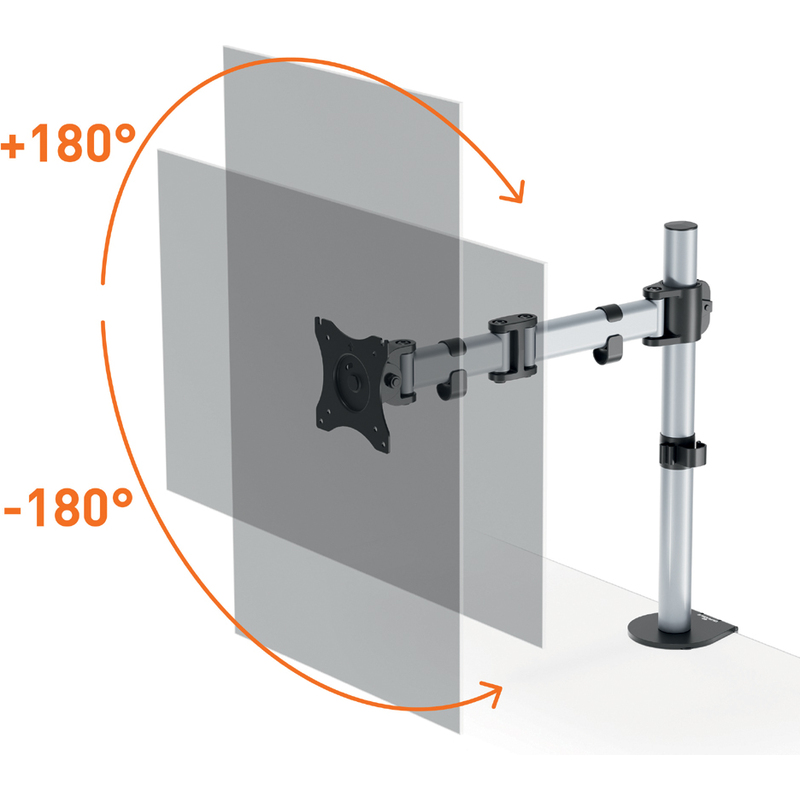 +180°

-180°